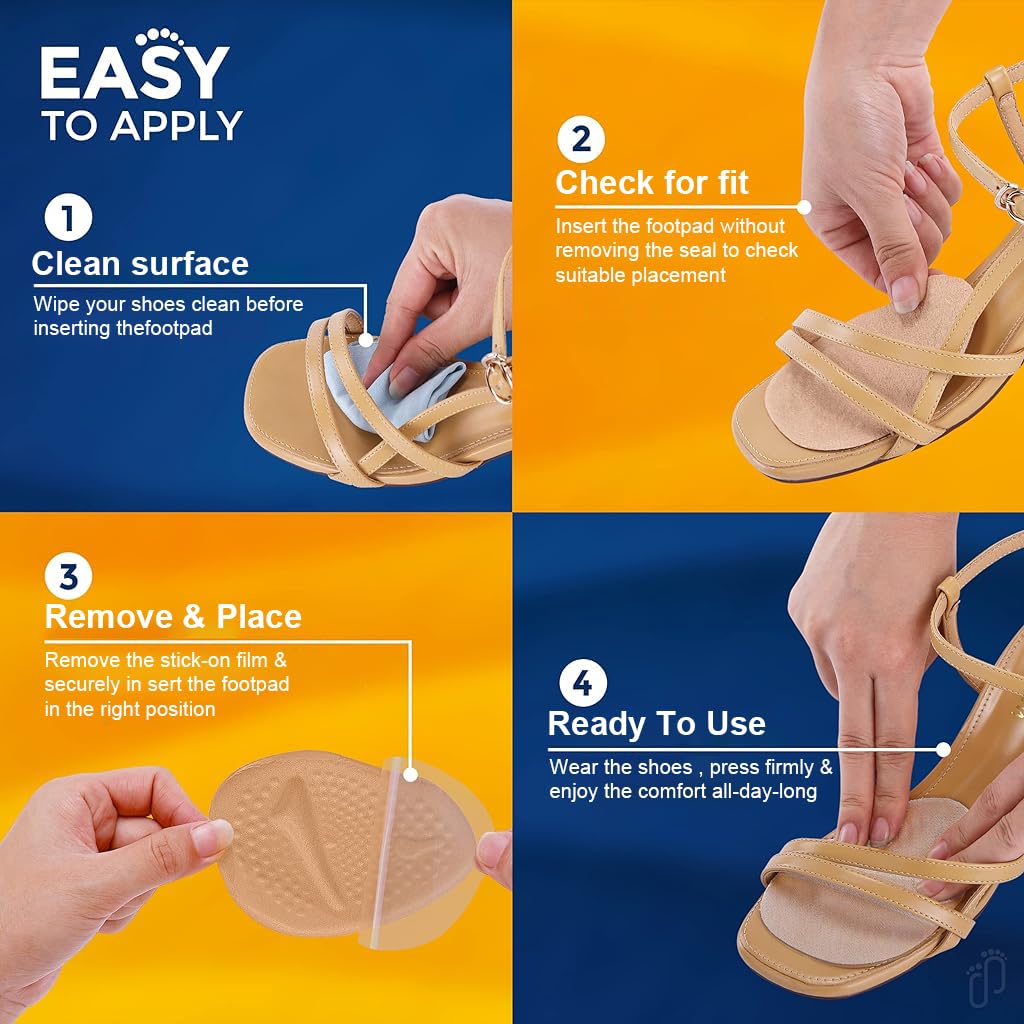 EASY
TO APPLY

1
Clean surface
Wipe your shoes clean before inserting thefootpad

2
Check for fit
Insert the footpad without removing the seal to check suitable placement

3
Remove & Place
Remove the stick-on film & securely in sert the footpad in the right position

4
Ready To Use
Wear the shoes , press firmly & enjoy the comfort all-day-long